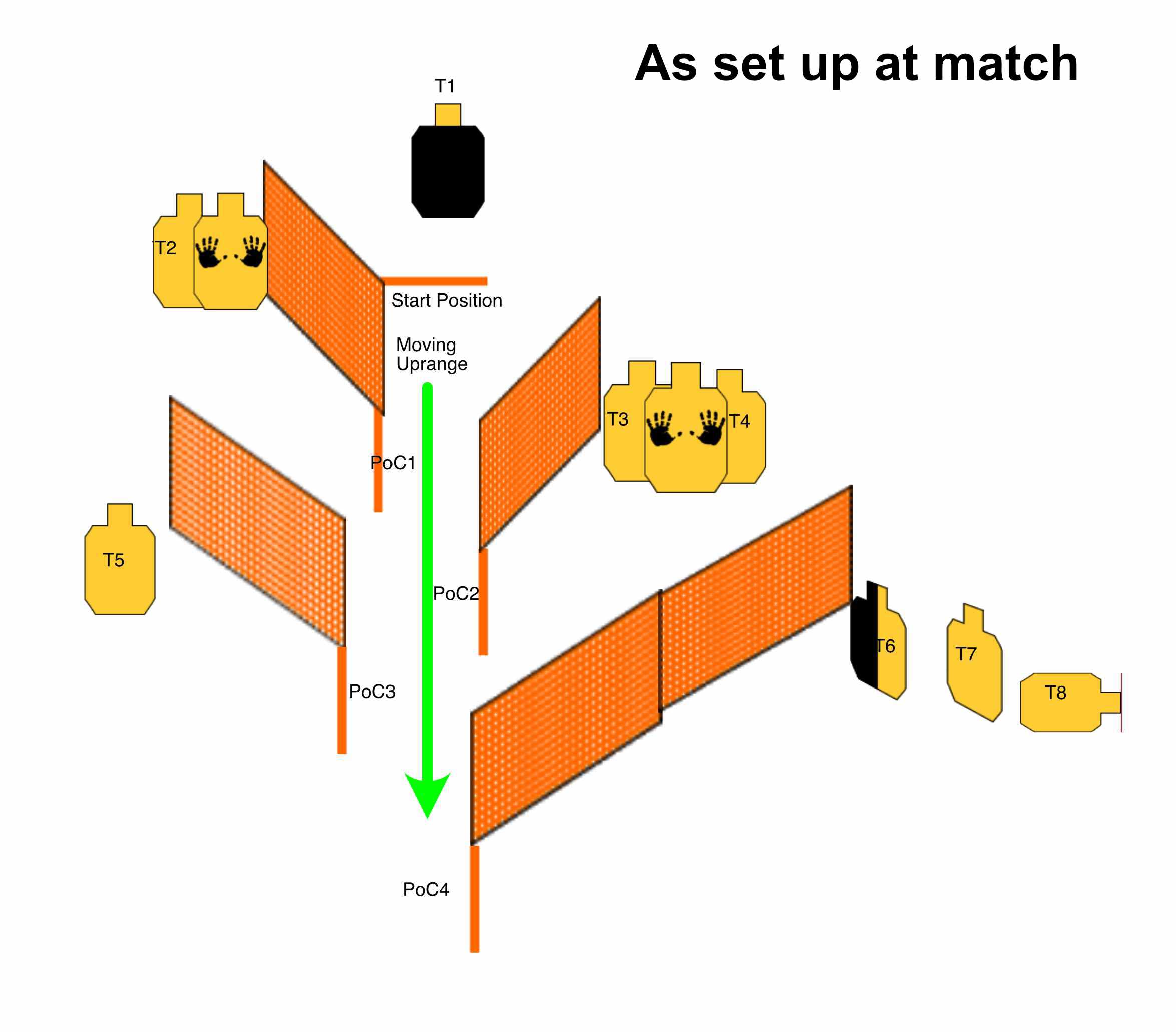 As set up at match

T1

T2

Start Position

Moving Uprange

T3

T4

PoC1

T5

PoC2

T6

T7

T8

PoC3

PoC4